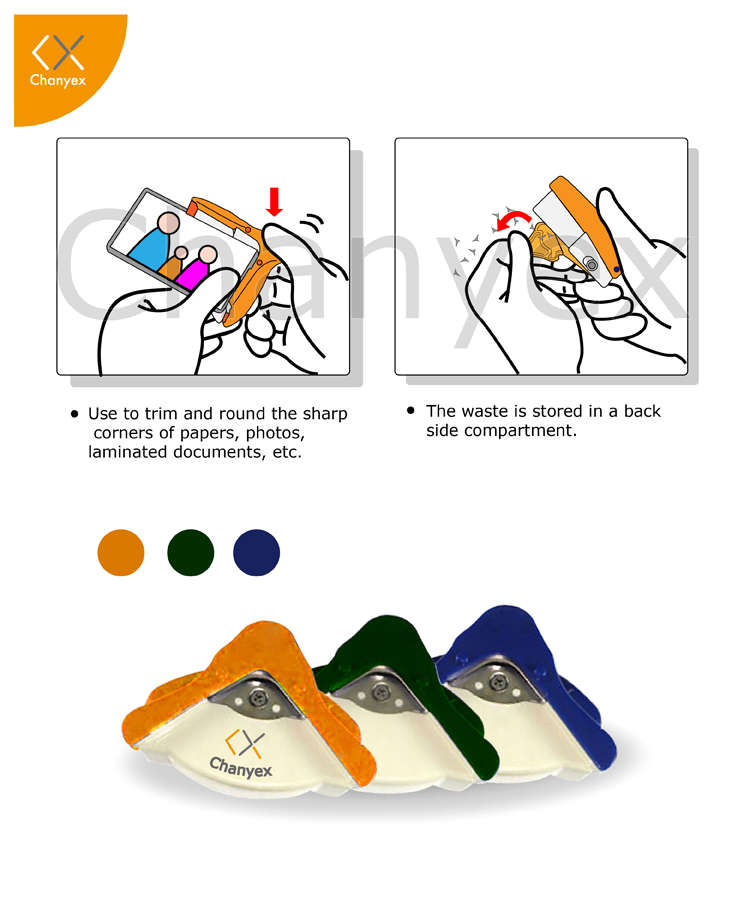 Chanyex

Chanyex

• Use to trim and round the sharp corners of papers, photos, laminated documents, etc.

• The waste is stored in a back side compartment.

Chanyex